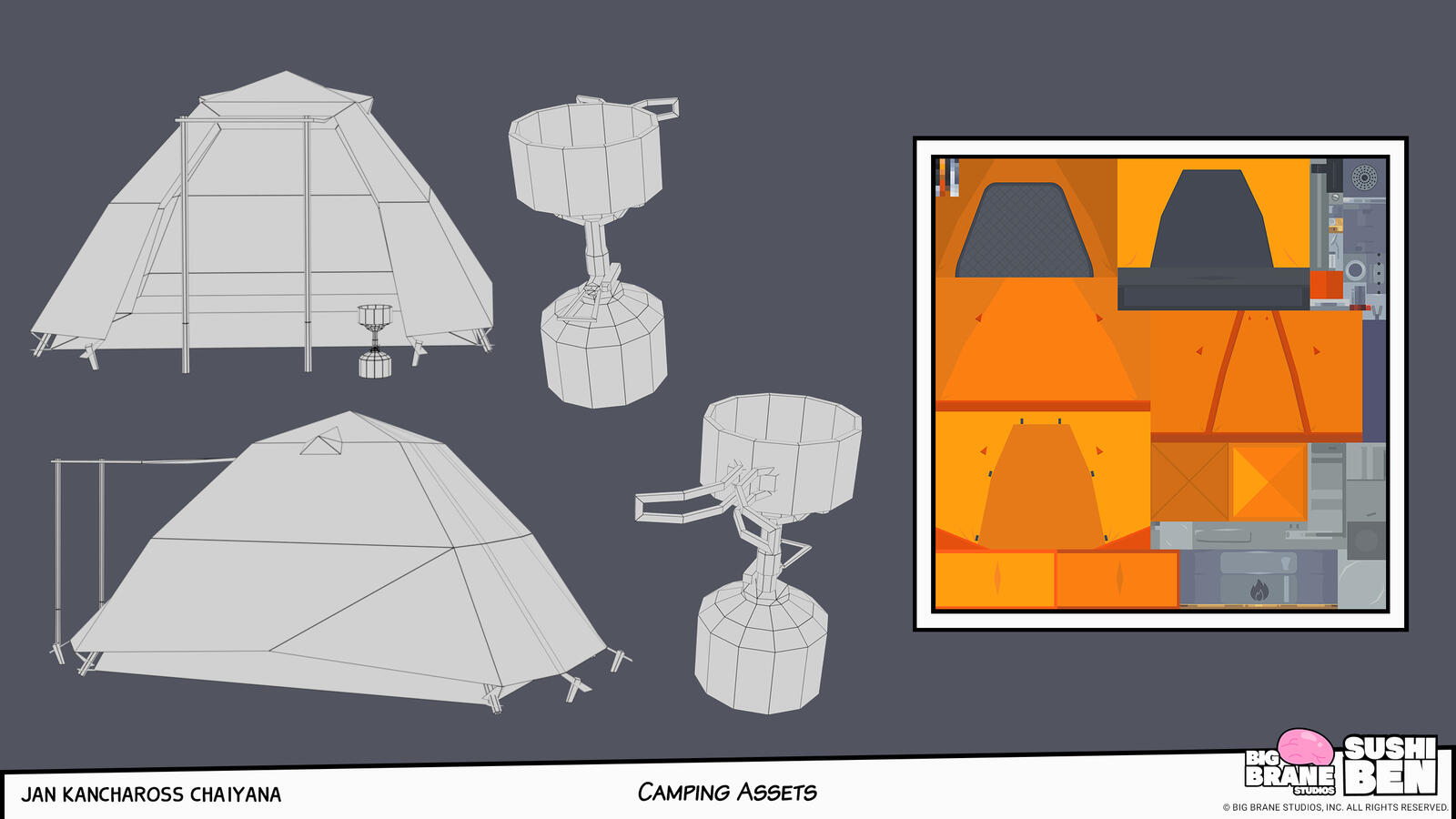 JAN KANCHAROSS CHAIYANA

CAMPING ASSETS

BIG BRANE STUDIOS

SUSHI BEN

© BIG BRANE STUDIOS, INC. ALL RIGHTS RESERVED.